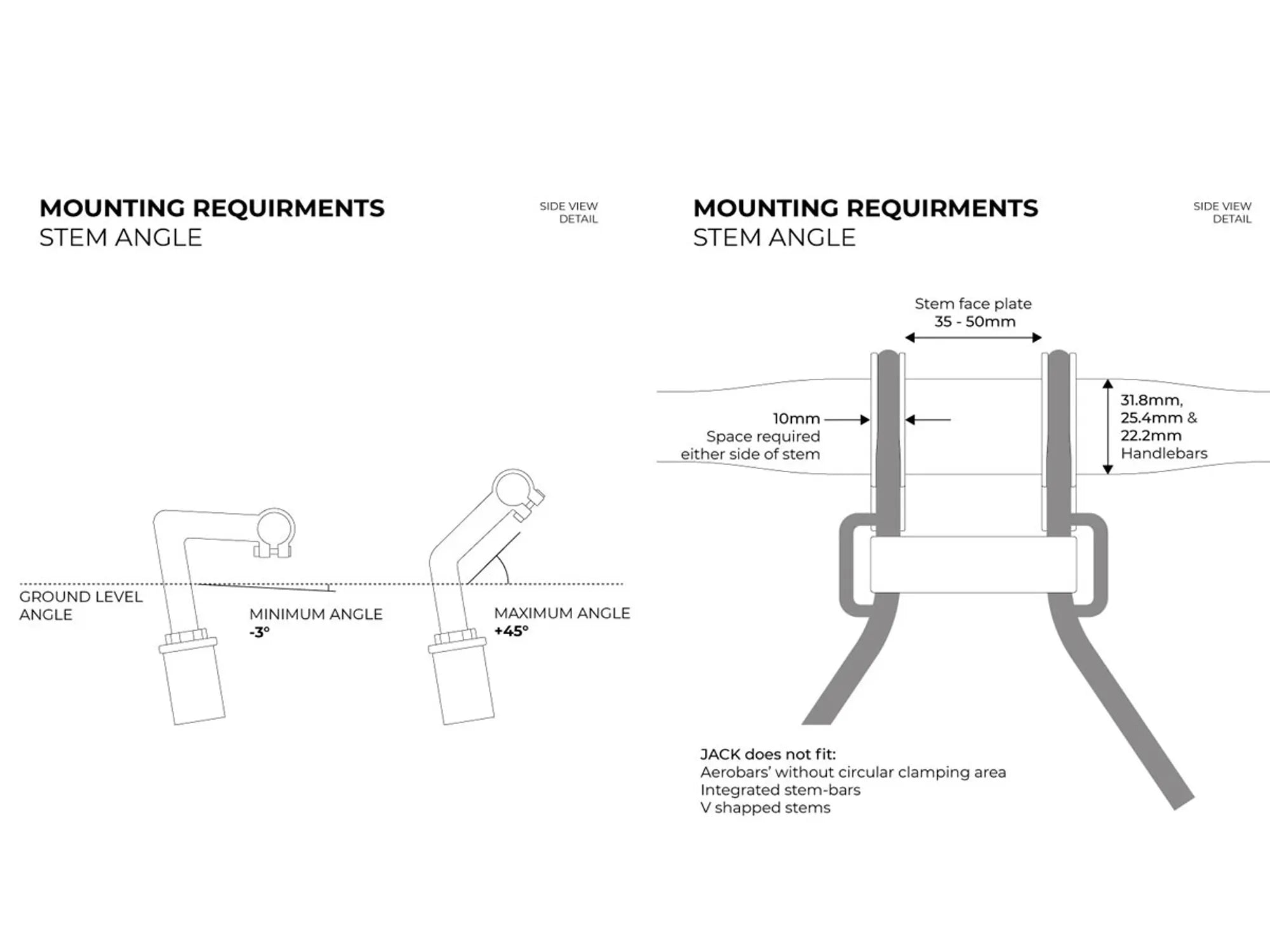 MOUNTING REQUIRMENTS
STEM ANGLE

SIDE VIEW
DETAIL

GROUND LEVEL
ANGLE

MINIMUM ANGLE
-3°

MAXIMUM ANGLE
+45°

MOUNTING REQUIRMENTS
STEM ANGLE

SIDE VIEW
DETAIL

Stem face plate
35 - 50mm

10mm
Space required
either side of stem

31.8mm,
25.4mm &
22.2mm
Handlebars

JACK does not fit:
Aerobars' without circular clamping area
Integrated stem-bars
V shapped stems